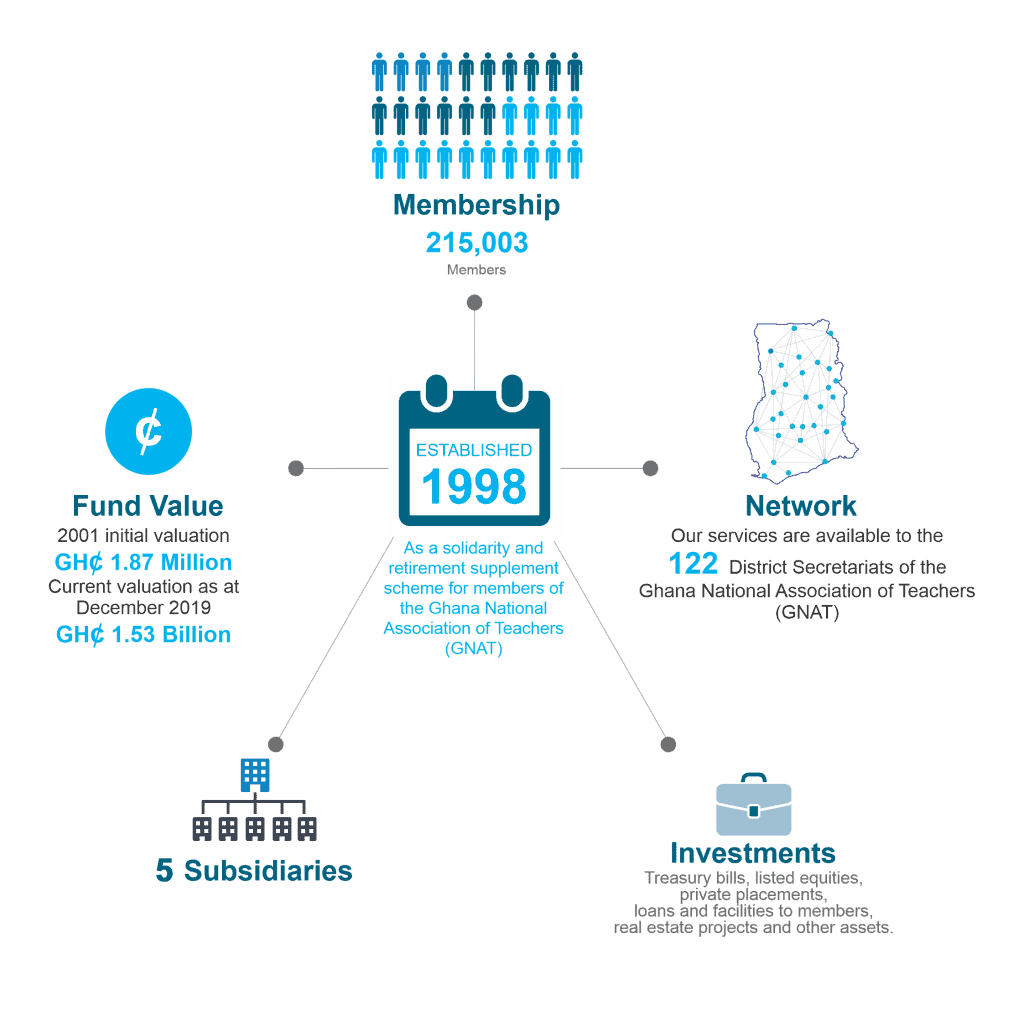 Membership
215,003
Members

¢

Fund Value
2001 initial valuation
GH¢ 1.87 Million
Current valuation as at December 2019
GH¢ 1.53 Billion

ESTABLISHED
1998

As a solidarity and retirement supplement scheme for members of the Ghana National Association of Teachers (GNAT)

Network
Our services are available to the
122 District Secretariats of the Ghana National Association of Teachers (GNAT)

5 Subsidiaries

Investments
Treasury bills, listed equities, private placements, loans and facilities to members, real estate projects and other assets.